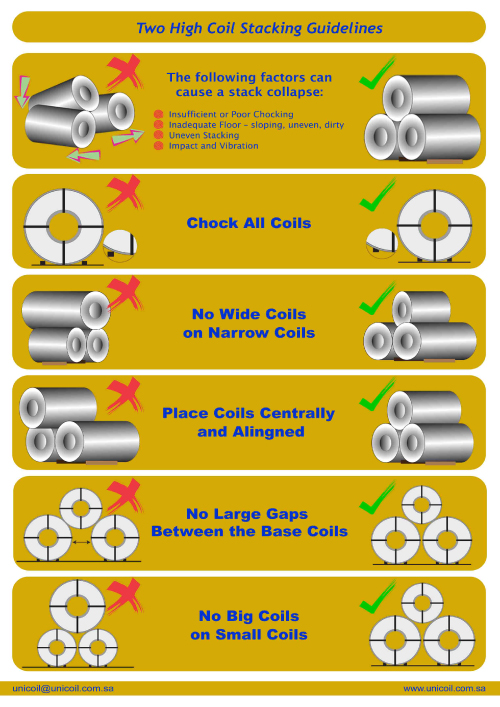 Two High Coil Stacking Guidelines

The following factors can cause a stack collapse:

Insufficient or Poor Chocking
Inadequate Floor – sloping, uneven, dirty
Uneven Stacking
Impact and Vibration

Chock All Coils

No Wide Coils on Narrow Coils

Place Coils Centrally and Alingned

No Large Gaps Between the Base Coils

No Big Coils on Small Coils

unicoil@unicoil.com.sa

www.unicoil.com.sa